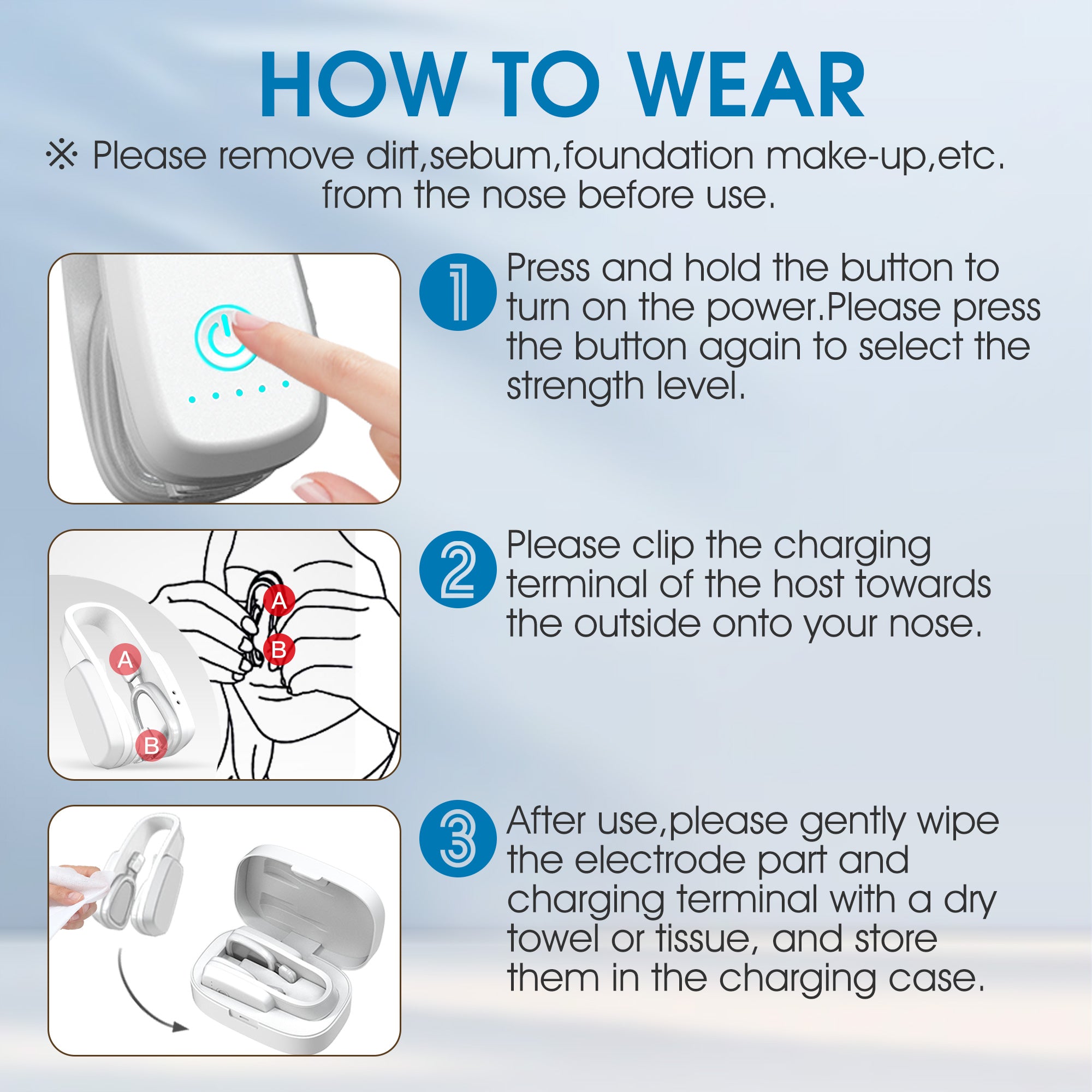 HOW TO WEAR

※ Please remove dirt,sebum,foundation make-up,etc. from the nose before use.

1 Press and hold the button to turn on the power.Please press the button again to select the strength level.

A
B
A
B

2 Please clip the charging terminal of the host towards the outside onto your nose.

3 After use,please gently wipe the electrode part and charging terminal with a dry towel or tissue, and store them in the charging case.